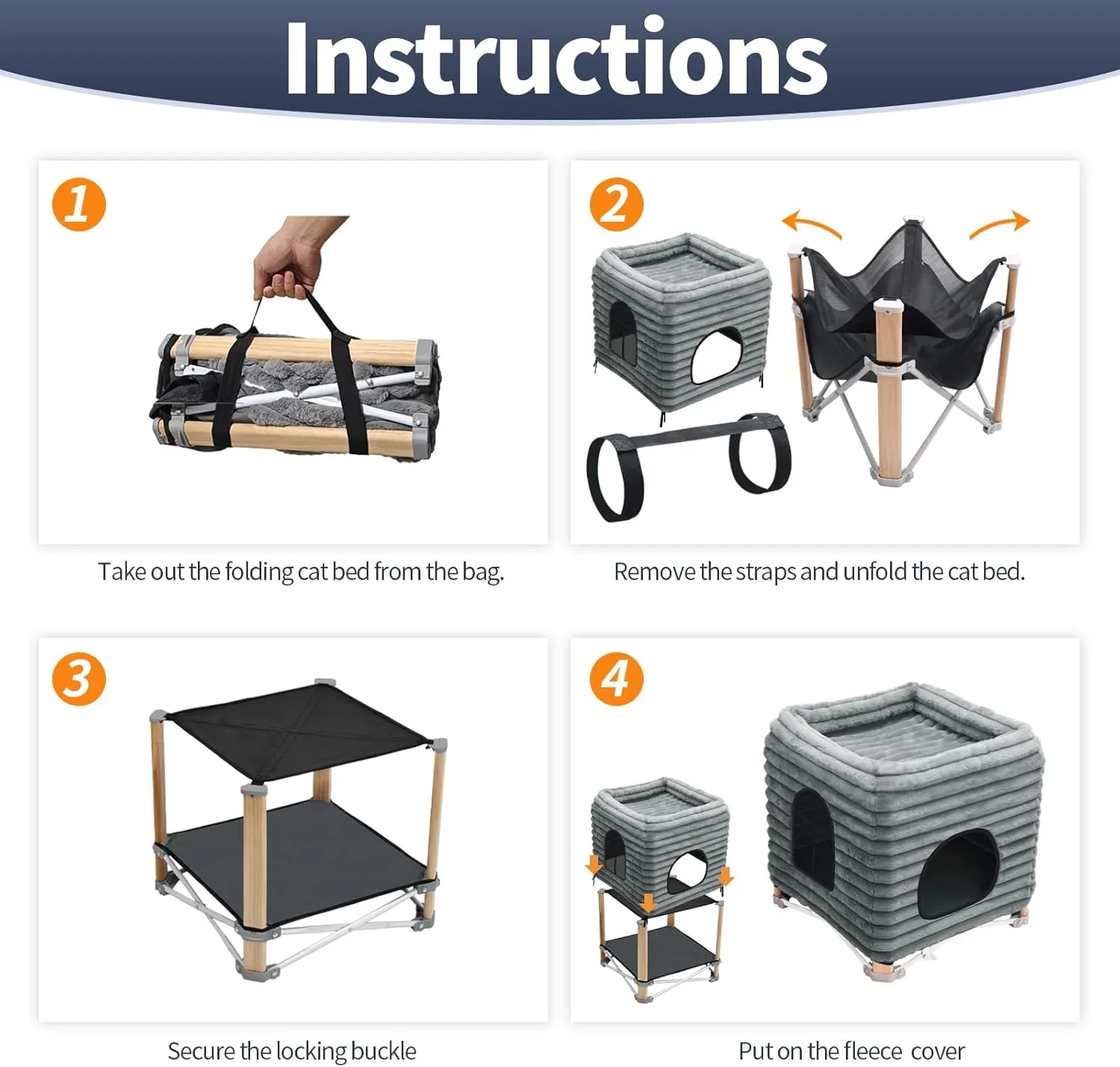 Instructions

1

Take out the folding cat bed from the bag.

2

Remove the straps and unfold the cat bed.

3

Secure the locking buckle

4

Put on the fleece cover